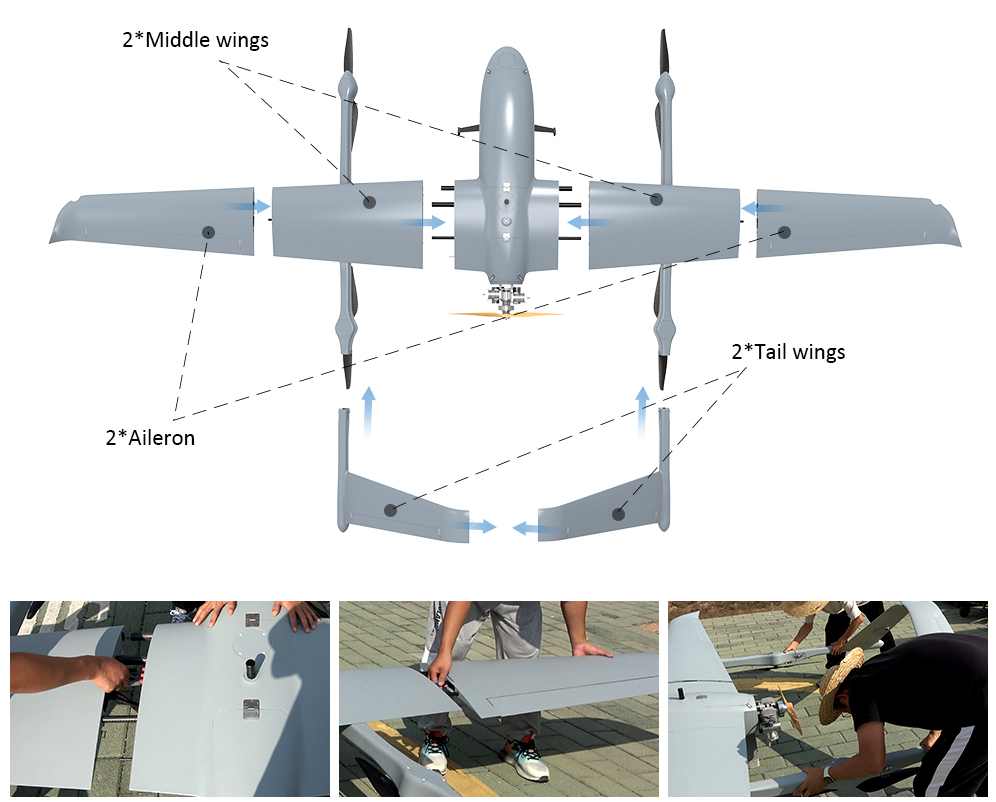 2*Middle wings

2*Tail wings

2*Aileron