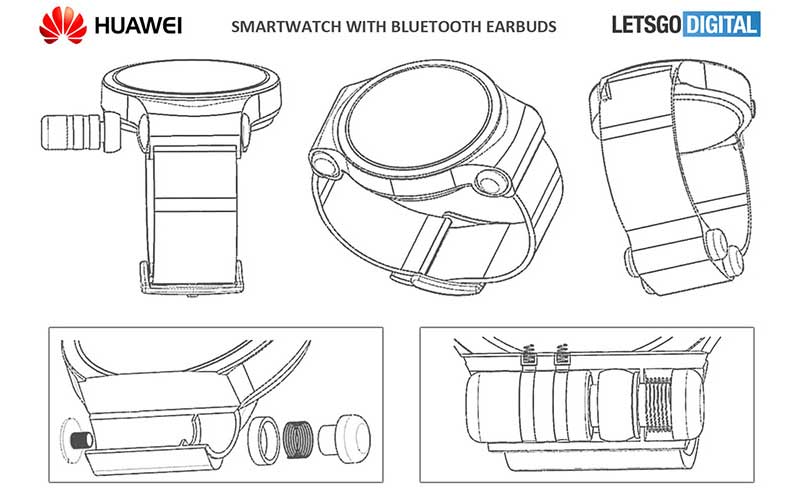 HUAWEI

SMARTWATCH WITH BLUETOOTH EARBUDS

LETSGO DIGITAL